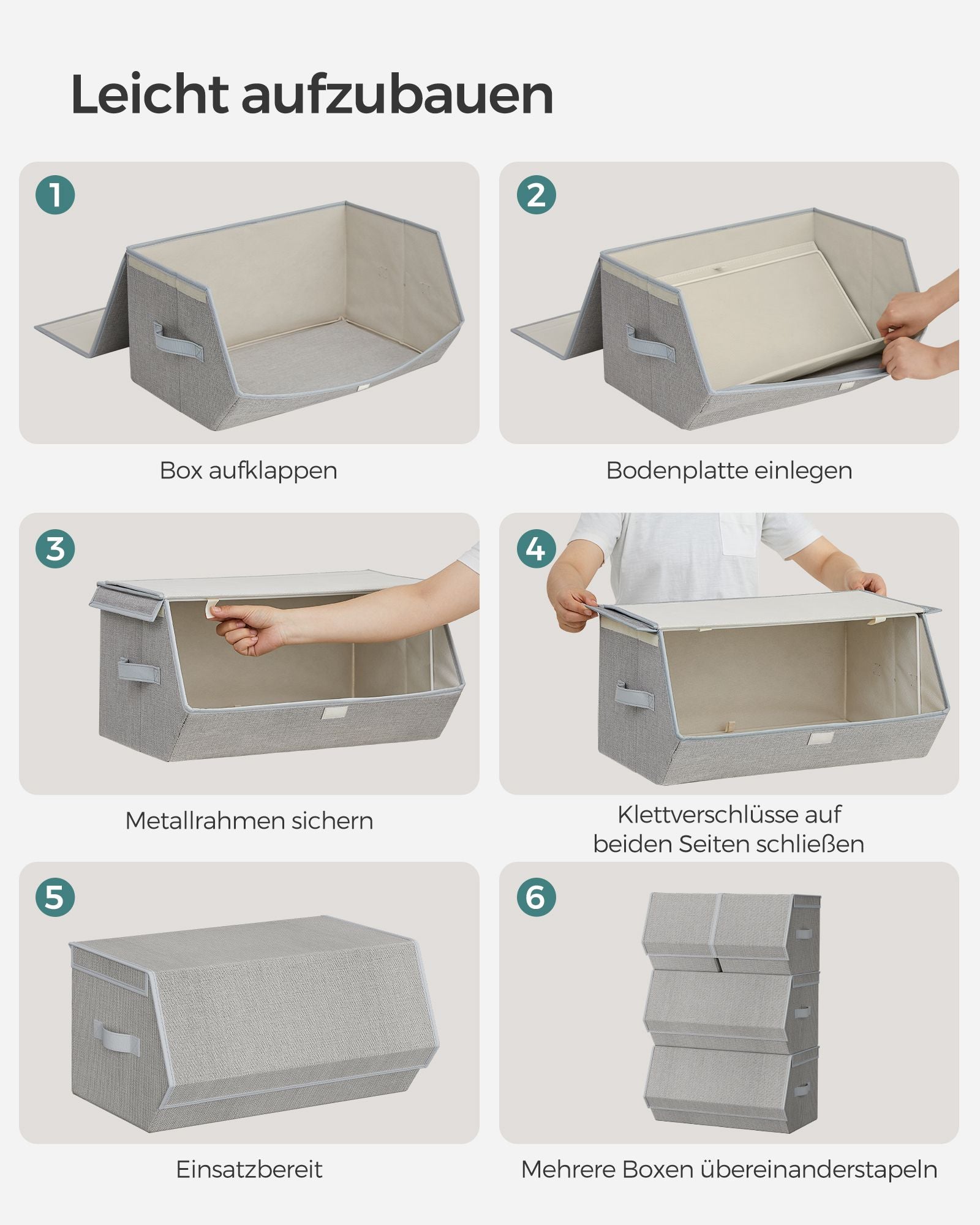 Leicht aufzubauen

1

Box aufklappen

2

Bodenplatte einlegen

3

Metallrahmen sichern

4

Klettverschlüsse auf beiden Seiten schließen

5

Einsatzbereit

6

Mehrere Boxen übereinanderstapeln