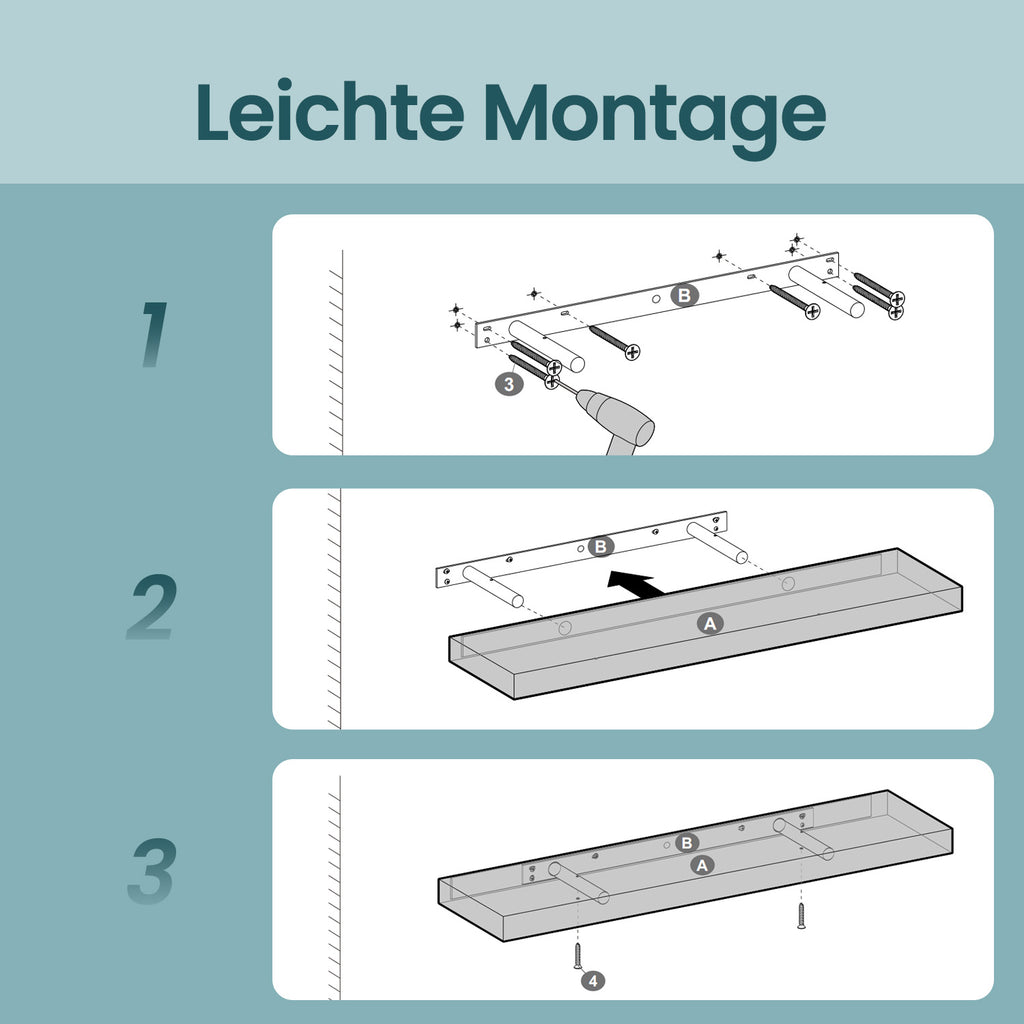 Leichte Montage

1

B

3

2

B

A

3

B

A

4