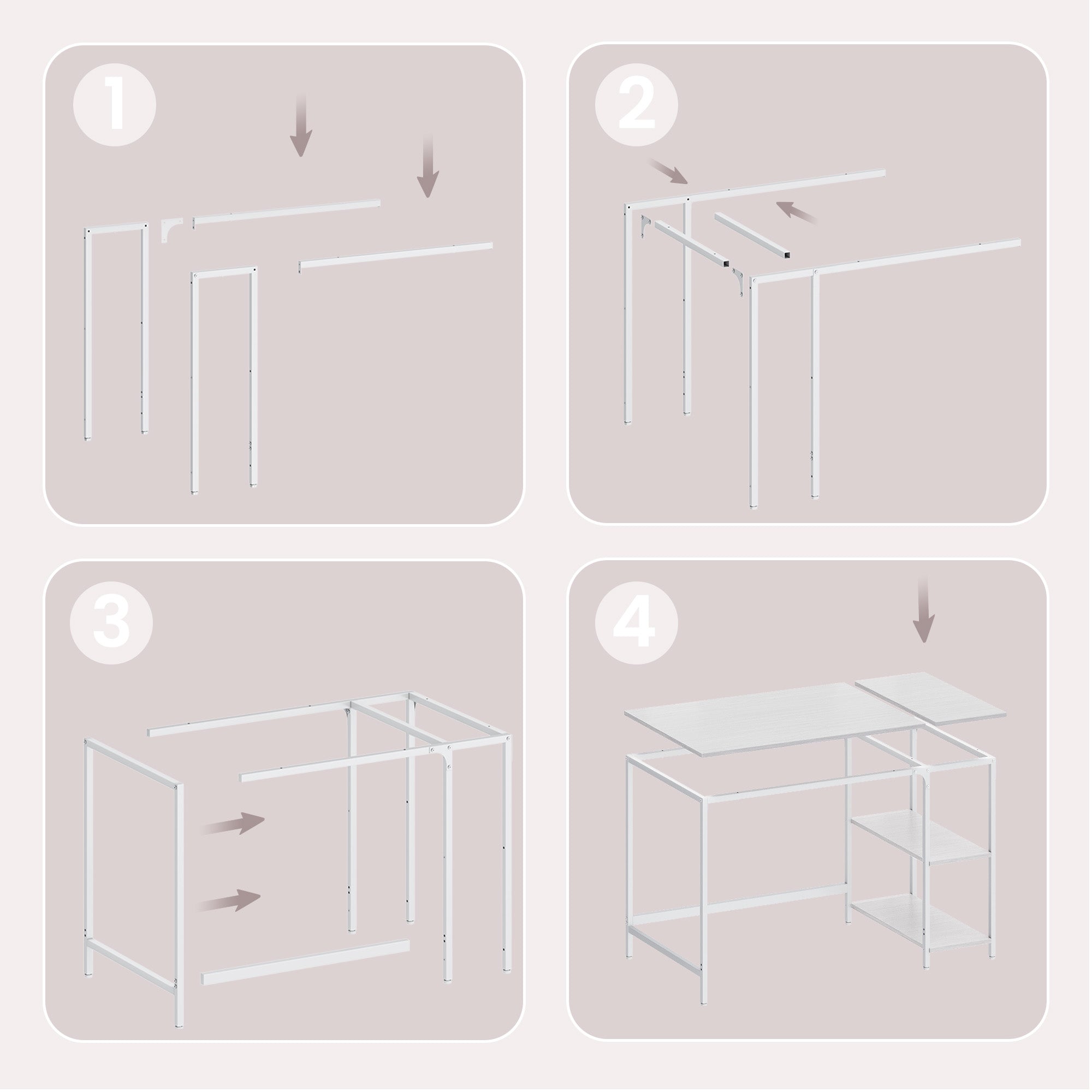 1

2

3

4