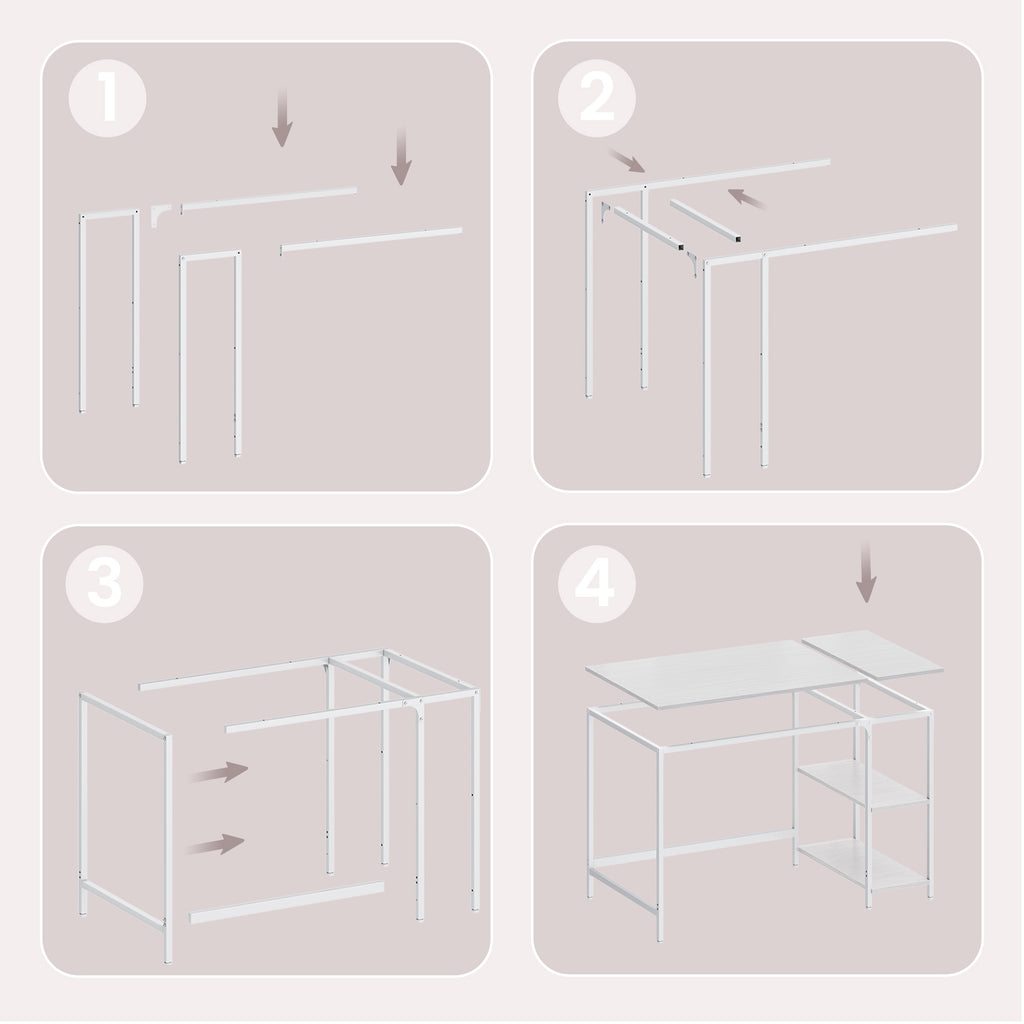 1

2

3

4