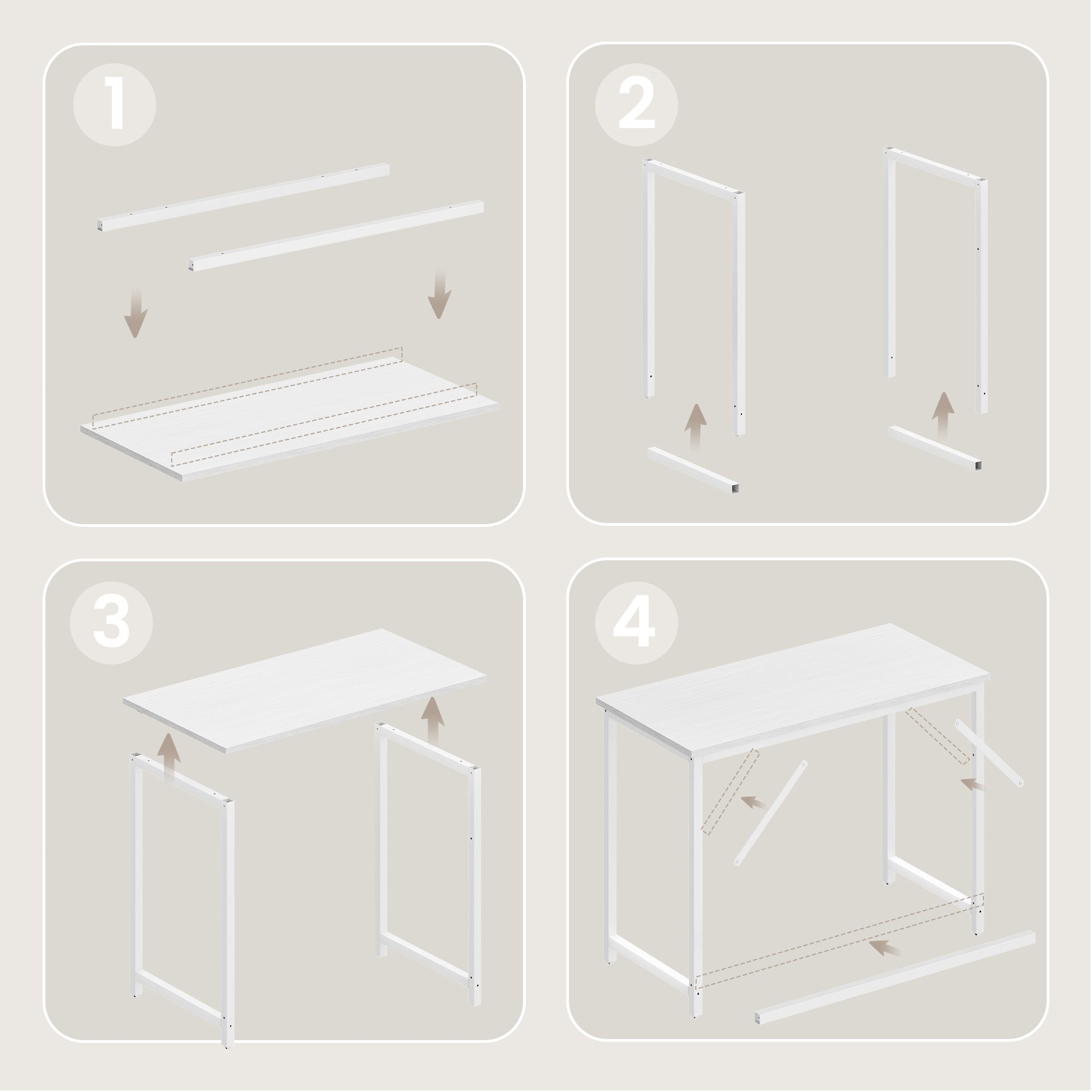 1

2

3

4