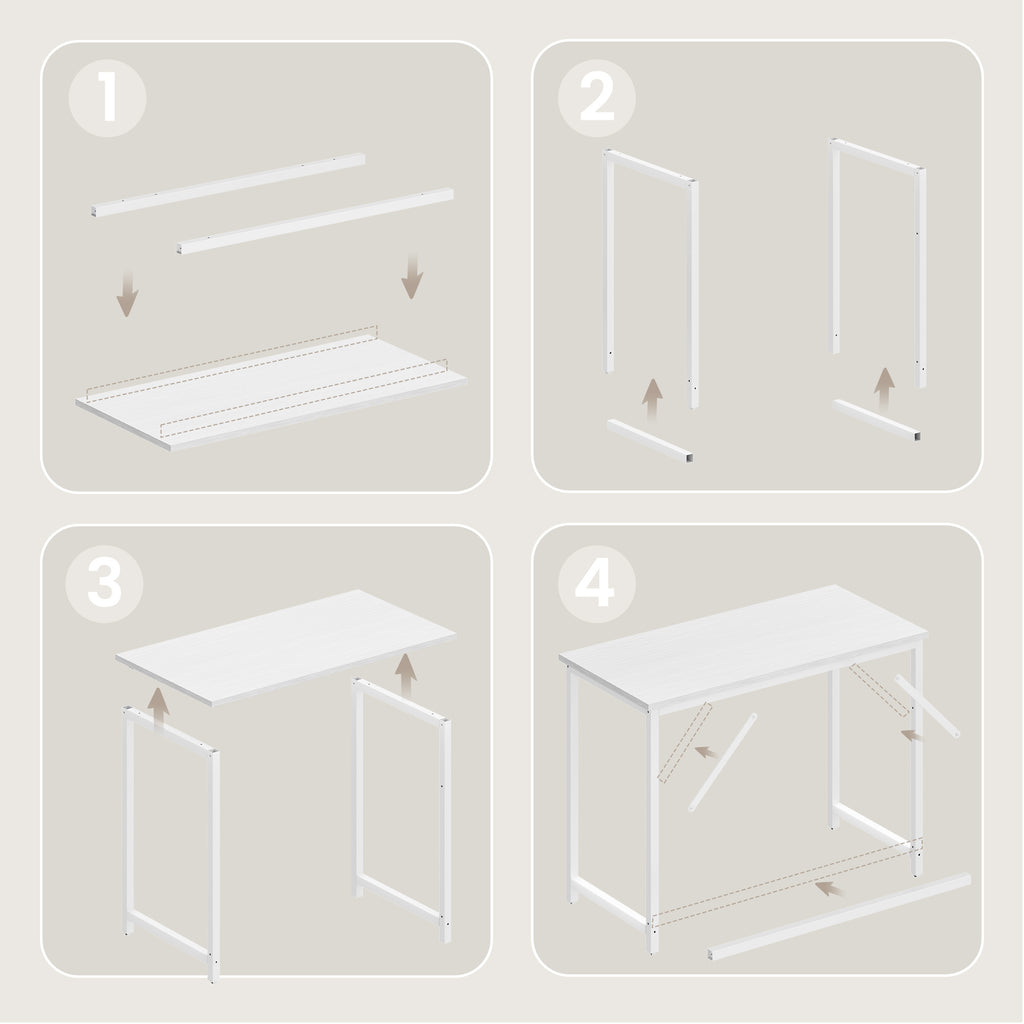 1

2

3

4