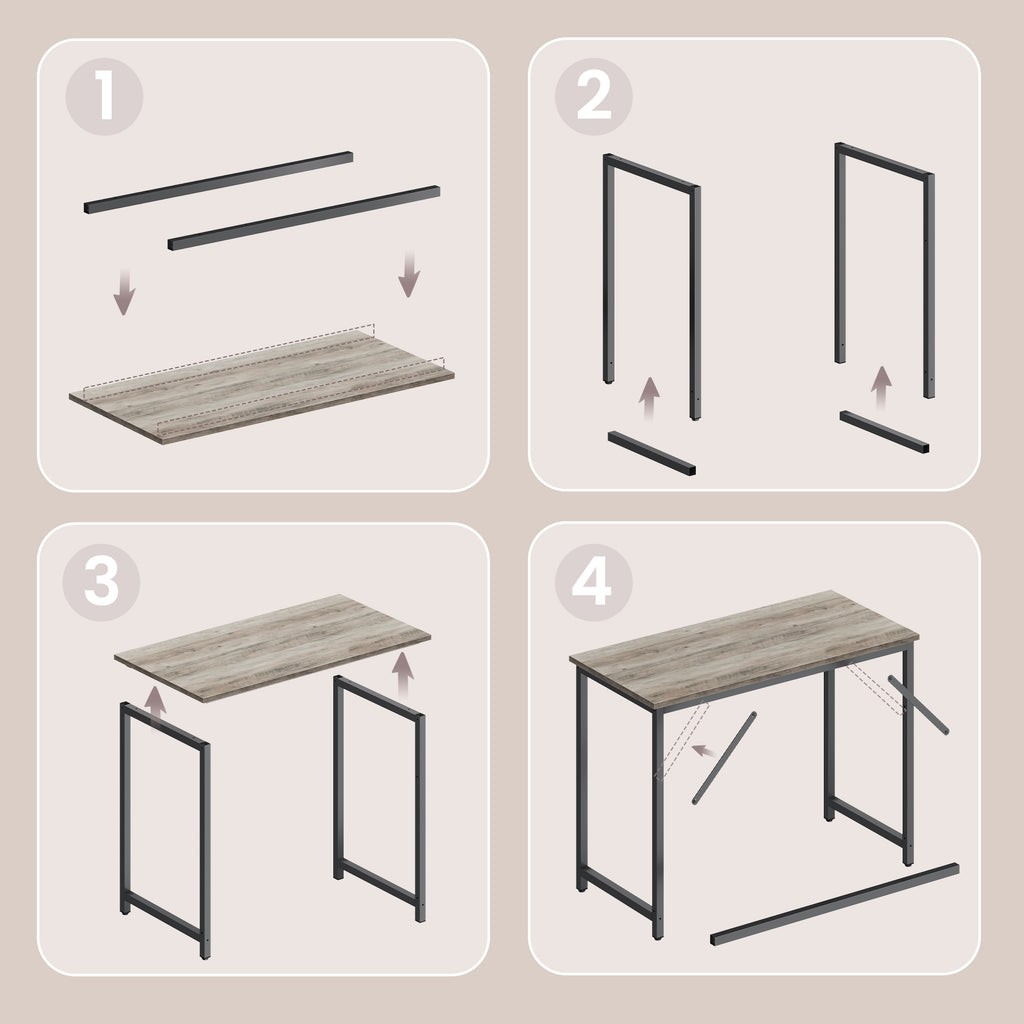 1

2

3

4