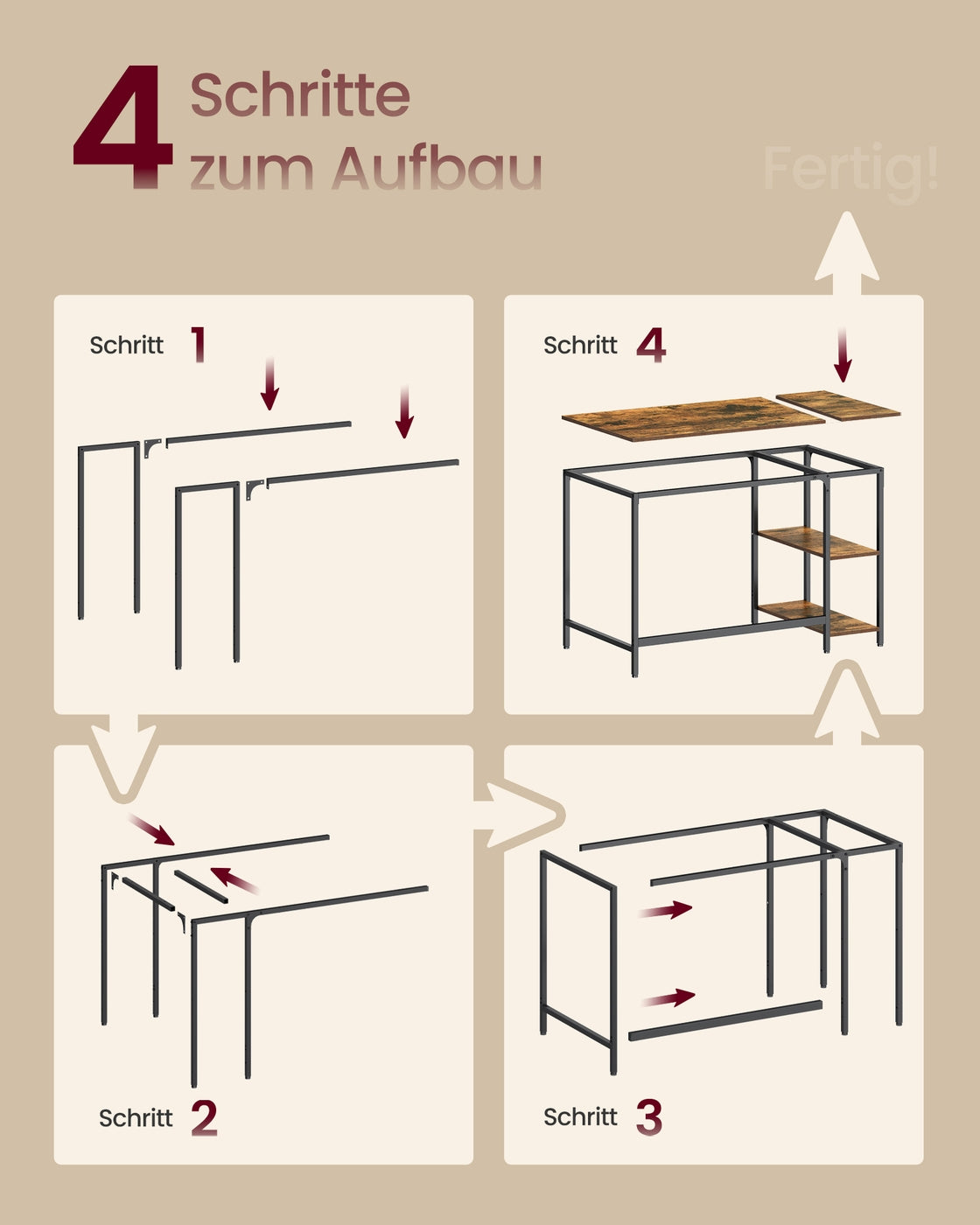 4 Schritte zum Aufbau

Fertig!

Schritt 1

Schritt 4

Schritt 2

Schritt 3