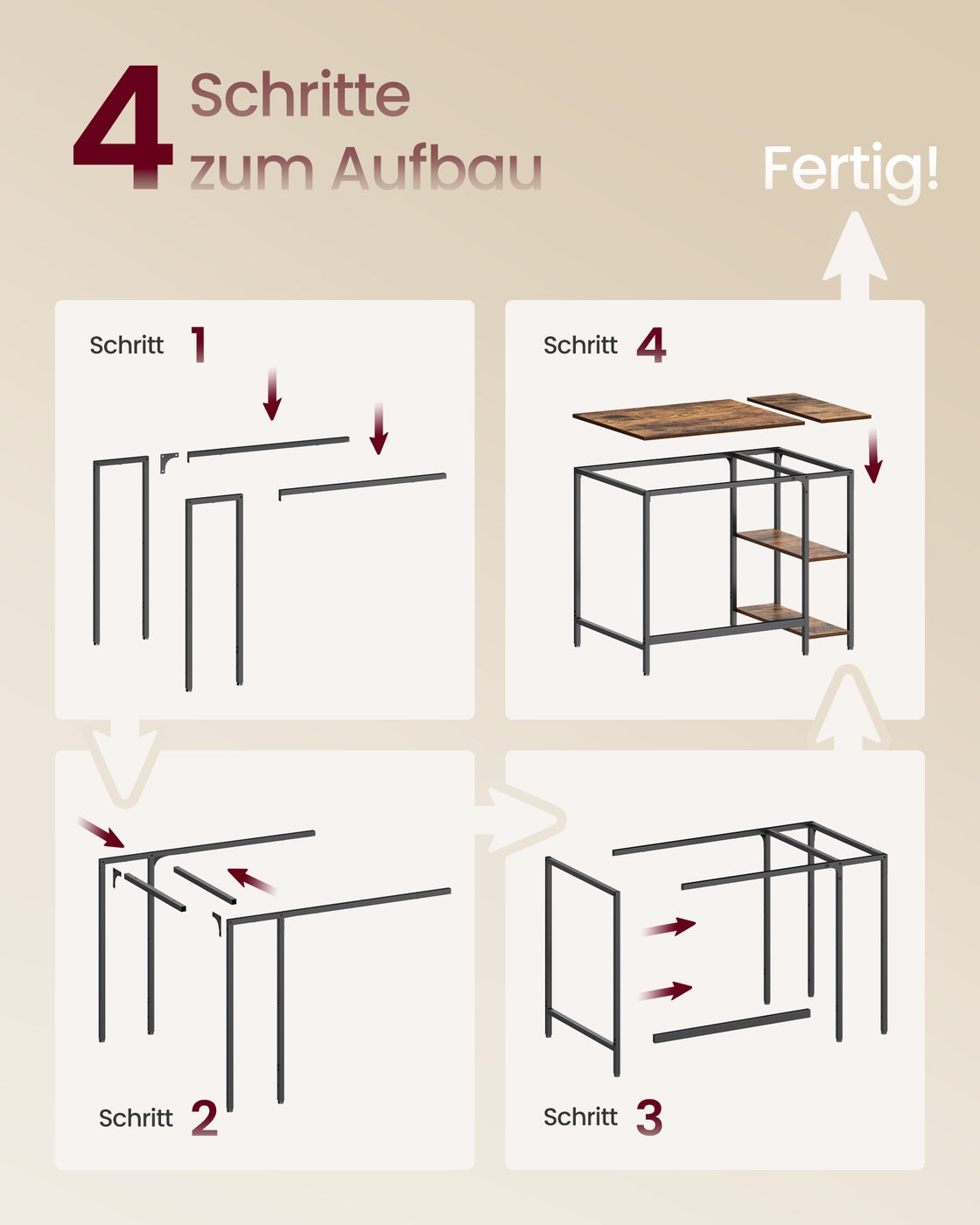 4 Schritte zum Aufbau

Fertig!

Schritt 1

Schritt 4

Schritt 2

Schritt 3