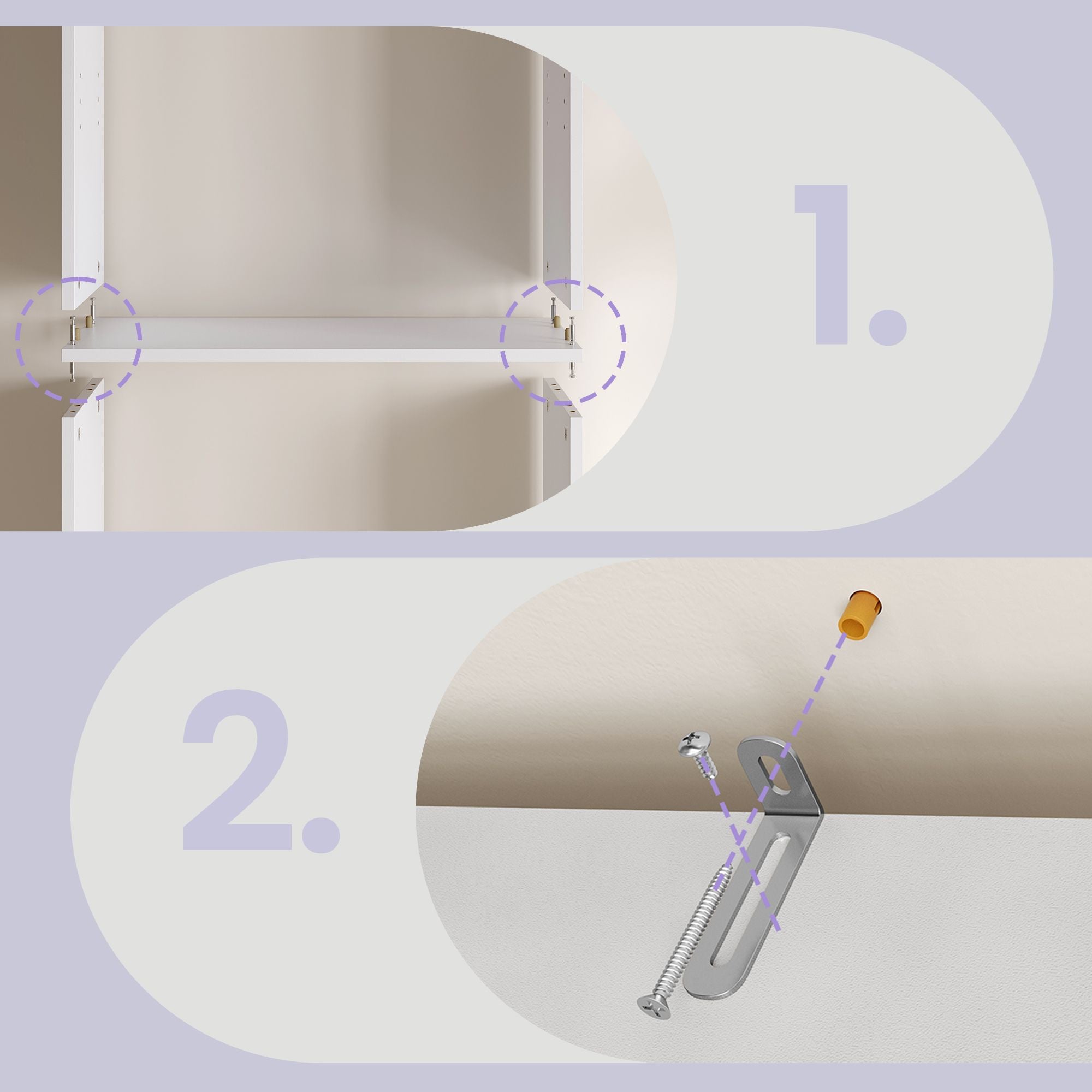 1.

2.